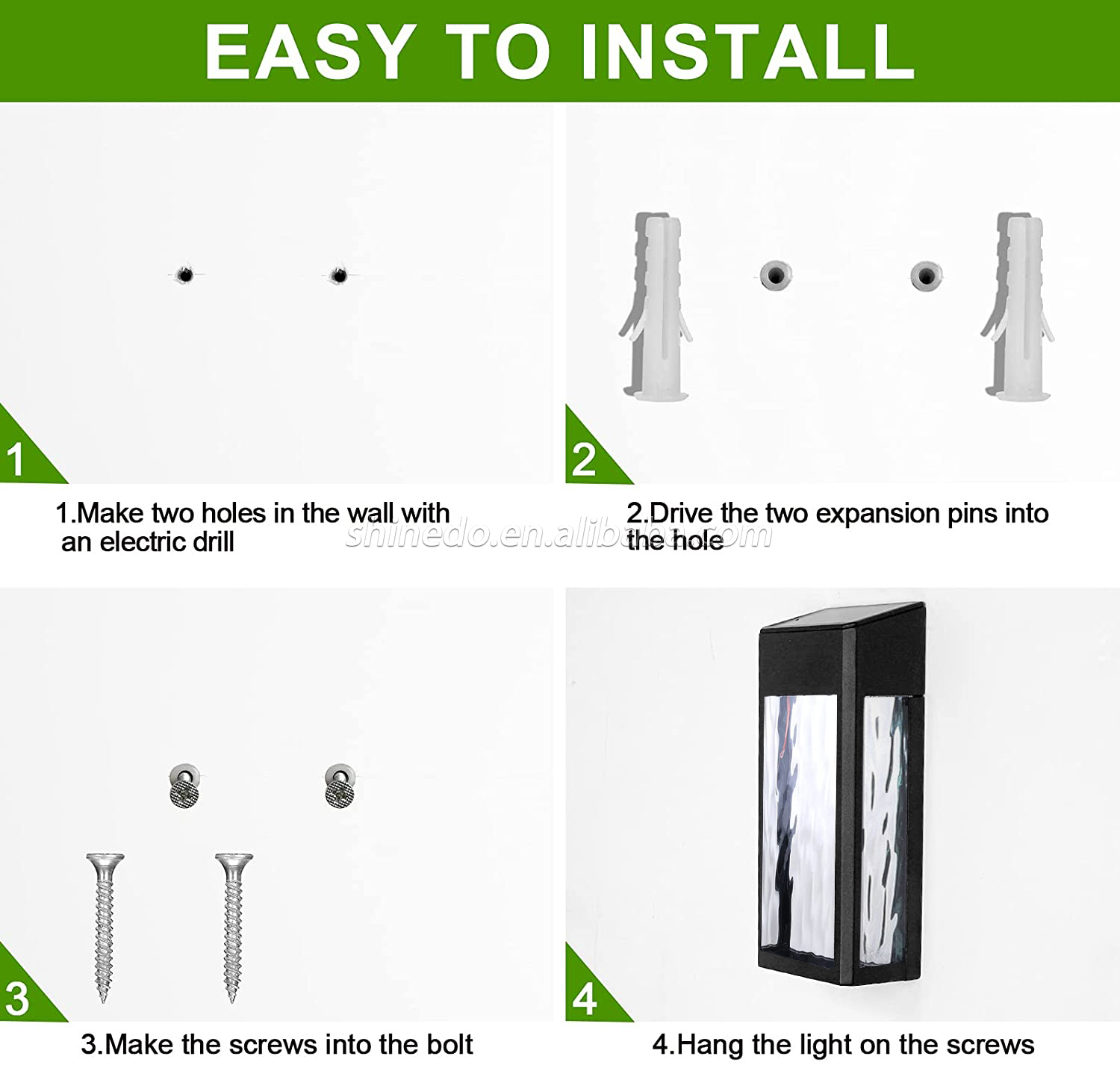 EASY TO INSTALL

1

1.Make two holes in the wall with an electric drill

2

2.Drive the two expansion pins into the hole

shinedo.en.alibaba.com

3

3.Make the screws into the bolt

4

4.Hang the light on the screws