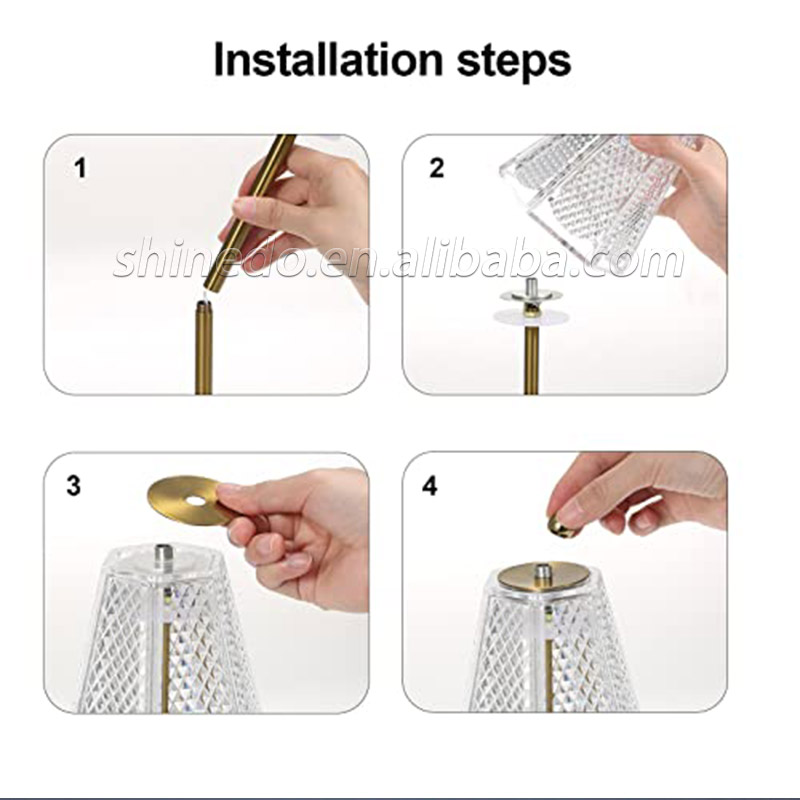 Installation steps

1

2

shinedo.en.alibaba.com

3

4