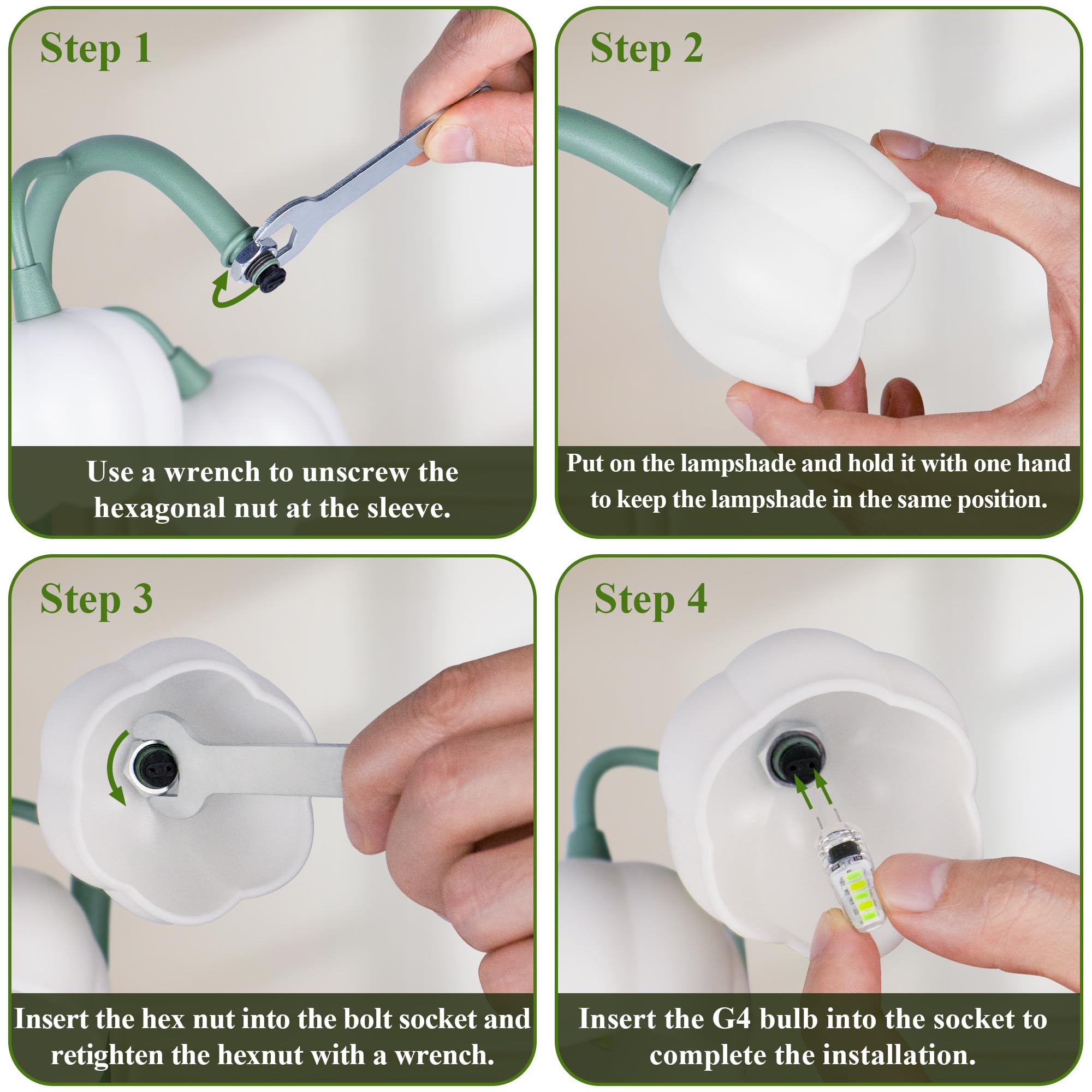 Step 1

Use a wrench to unscrew the hexagonal nut at the sleeve.

Step 2

Put on the lampshade and hold it with one hand to keep the lampshade in the same position.

Step 3

Insert the hex nut into the bolt socket and retighten the hexnut with a wrench.

Step 4

Insert the G4 bulb into the socket to complete the installation.