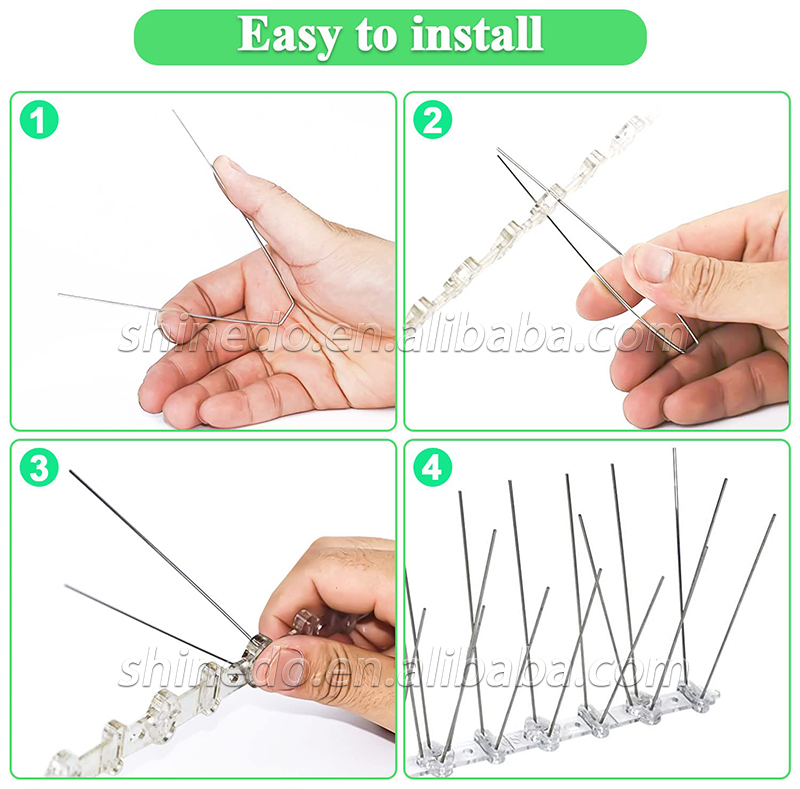 Easy to install

1

2

shinedo.en.alibaba.com

3

4

shinedo.en.alibaba.com