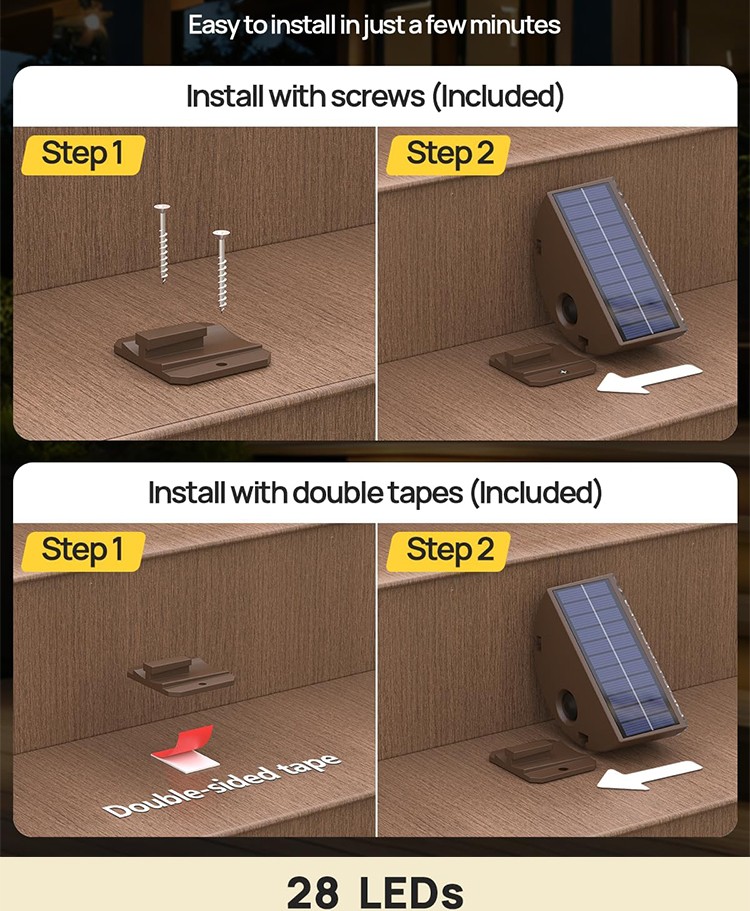 Easy to install in just a few minutes

Install with screws (Included)

Step 1

Step 2

Install with double tapes (Included)

Step 1

Double-sided tape

Step 2

28 LEDs