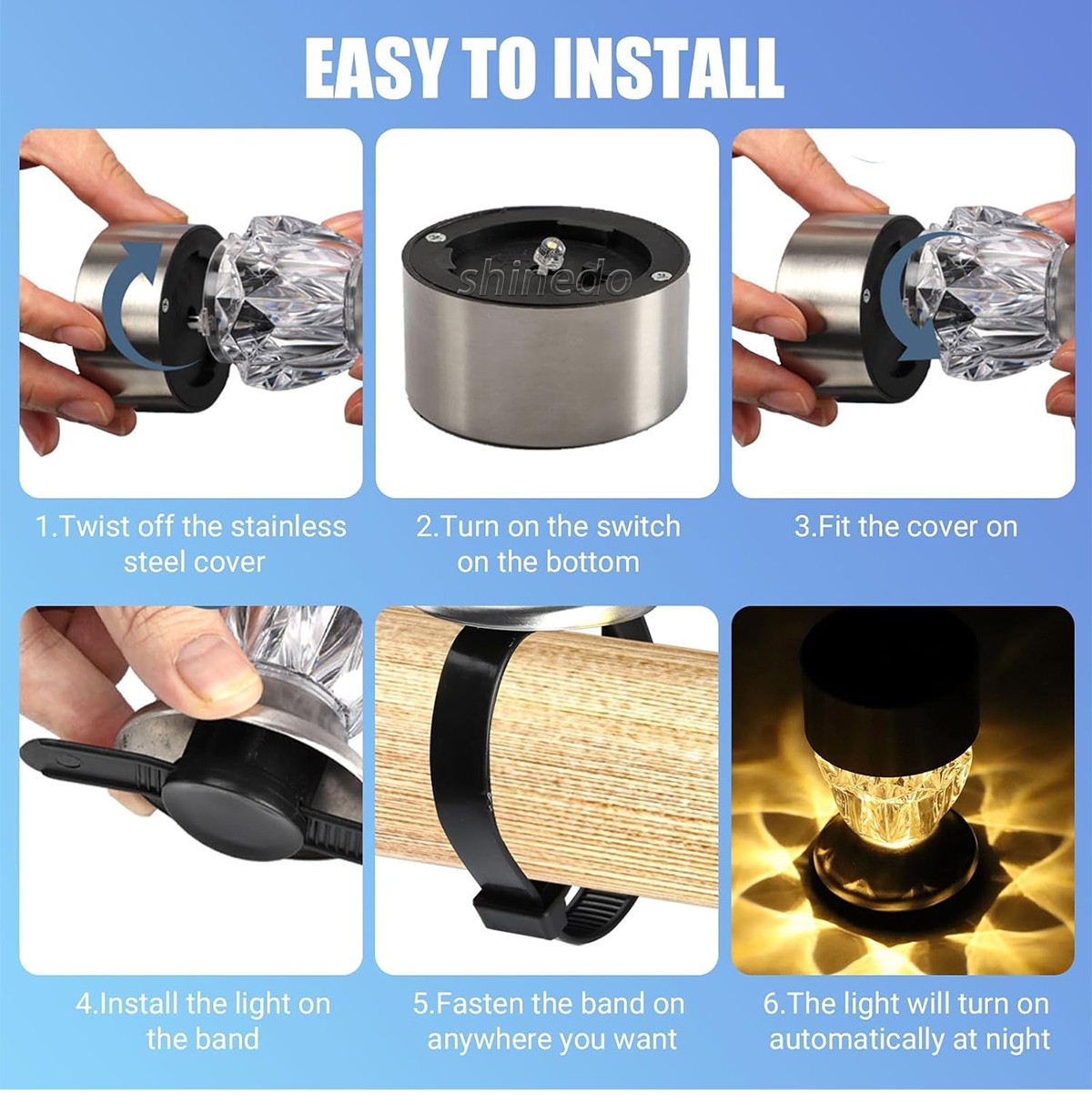 EASY TO INSTALL

shinedo

1.Twist off the stainless steel cover

2.Turn on the switch on the bottom

3.Fit the cover on

4.Install the light on the band

5.Fasten the band on anywhere you want

6.The light will turn on automatically at night