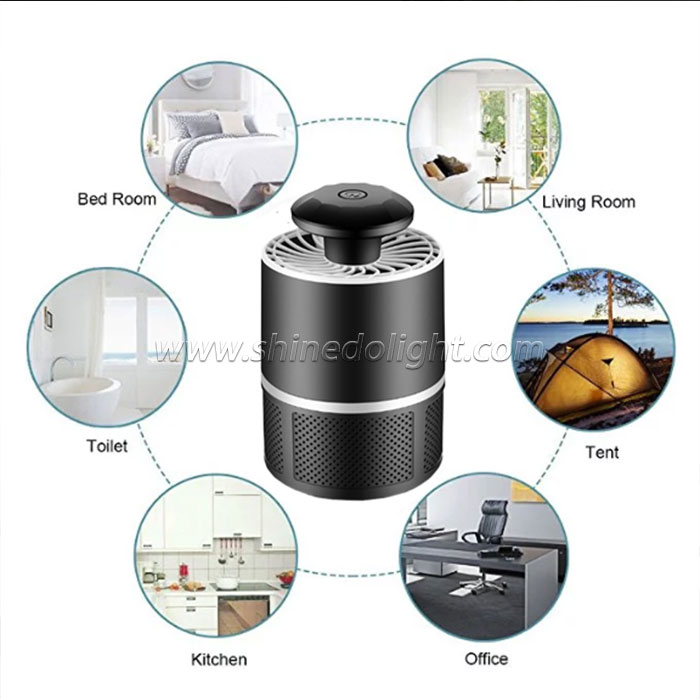 Bed Room

Living Room

www.shinedolight.com

Toilet

Tent

Kitchen

Office