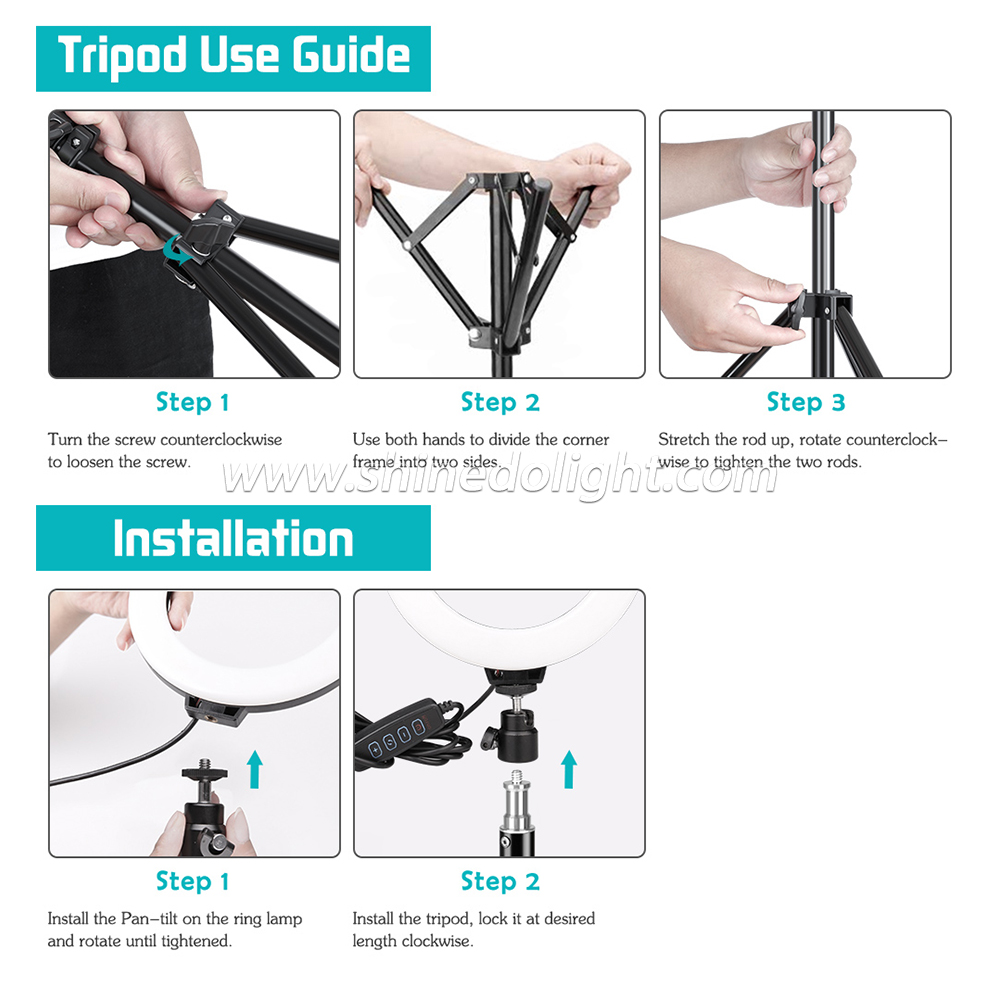 Tripod Use Guide

Step 1

Turn the screw counterclockwise to loosen the screw.

Step 2

Use both hands to divide the corner frame into two sides.

Step 3

Stretch the rod up, rotate counterclockwise to tighten the two rods.

www.shinedolight.com

Installation

Step 1

Install the Pan-tilt on the ring lamp and rotate until tightened.

Step 2

Install the tripod, lock it at desired length clockwise.