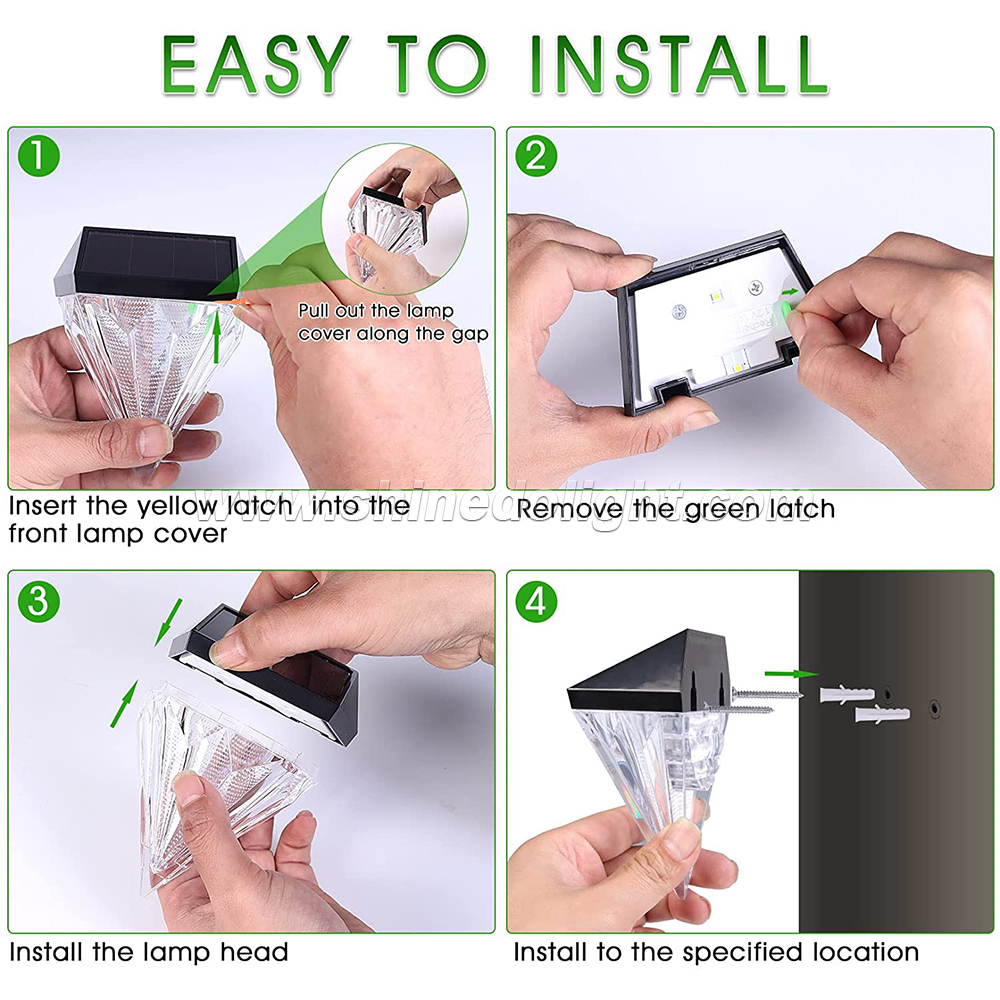 EASY TO INSTALL

1

Pull out the lamp cover along the gap

Insert the yellow latch into the front lamp cover

2

Remove the green latch

www.shinedolight.com

3

Install the lamp head

4

Install to the specified location