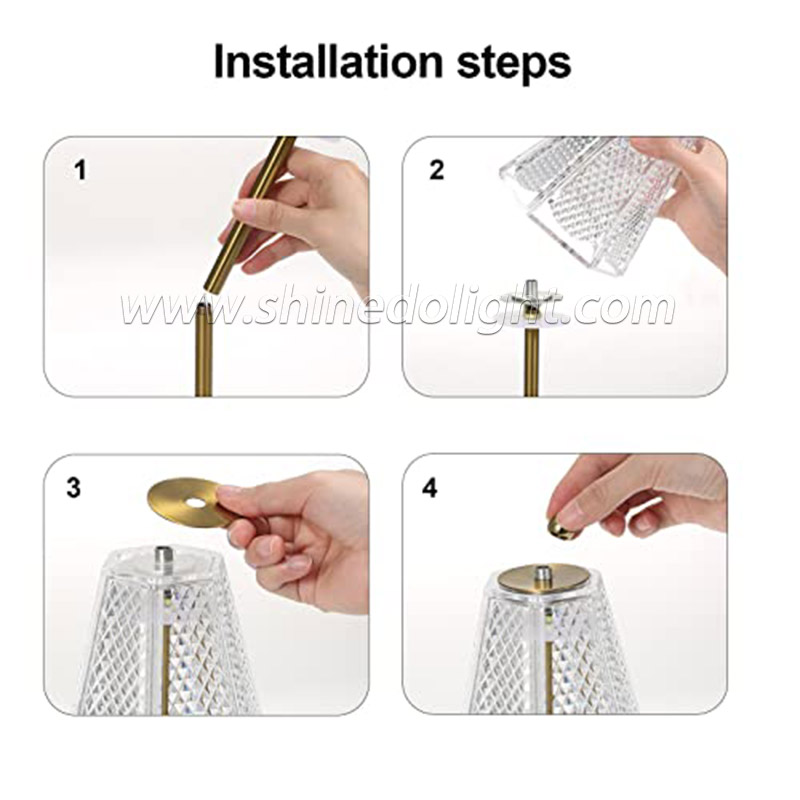 Installation steps

1

2

www.shinedolight.com

3

4