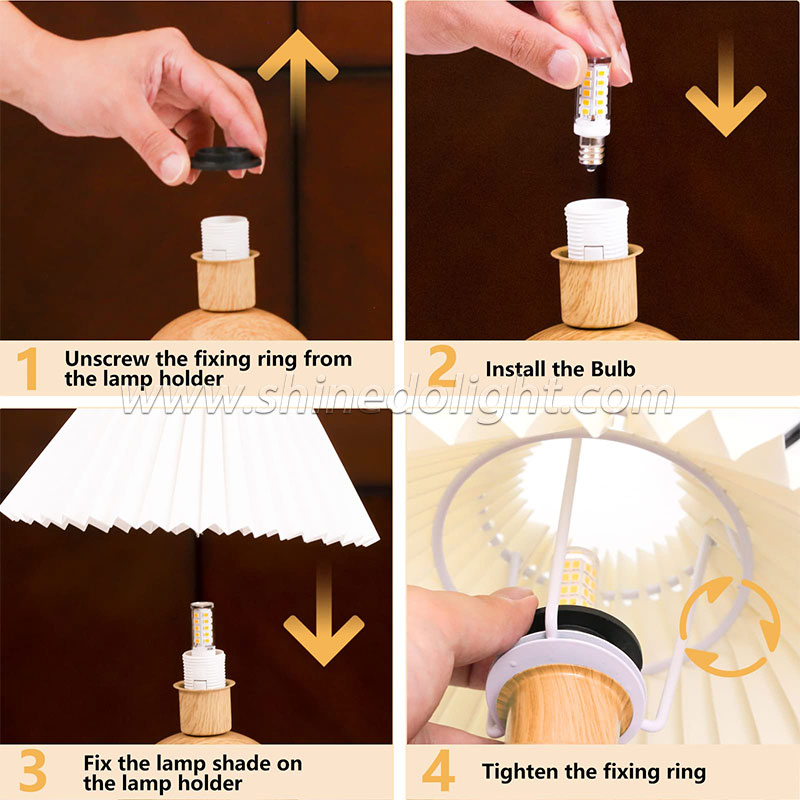 1 Unscrew the fixing ring from the lamp holder

2 Install the Bulb

www.shinedolight.com

3 Fix the lamp shade on the lamp holder

4 Tighten the fixing ring