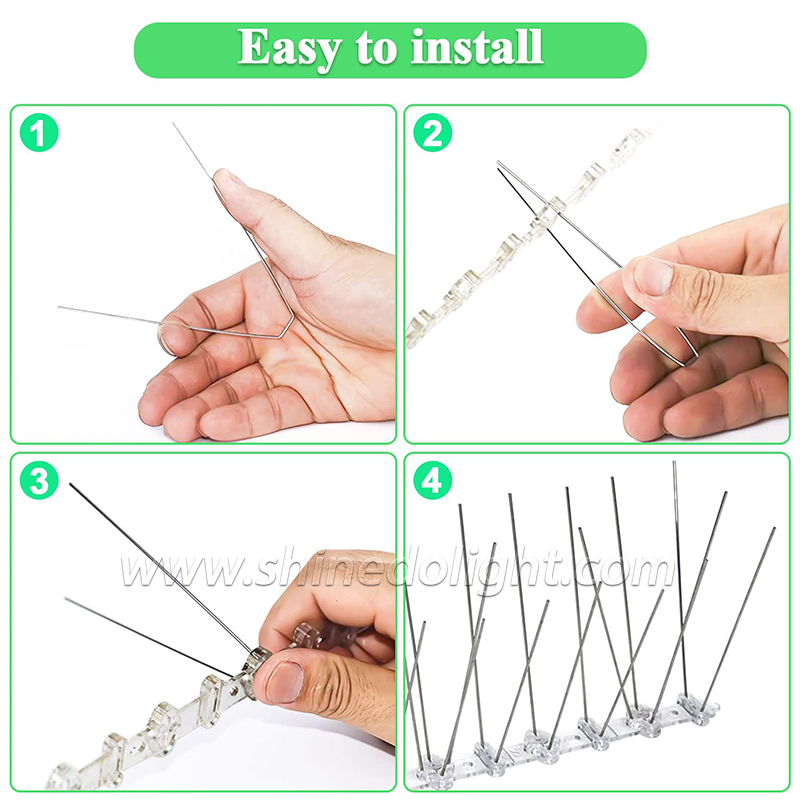 Easy to install

1

2

3

4

www.shinedolight.com