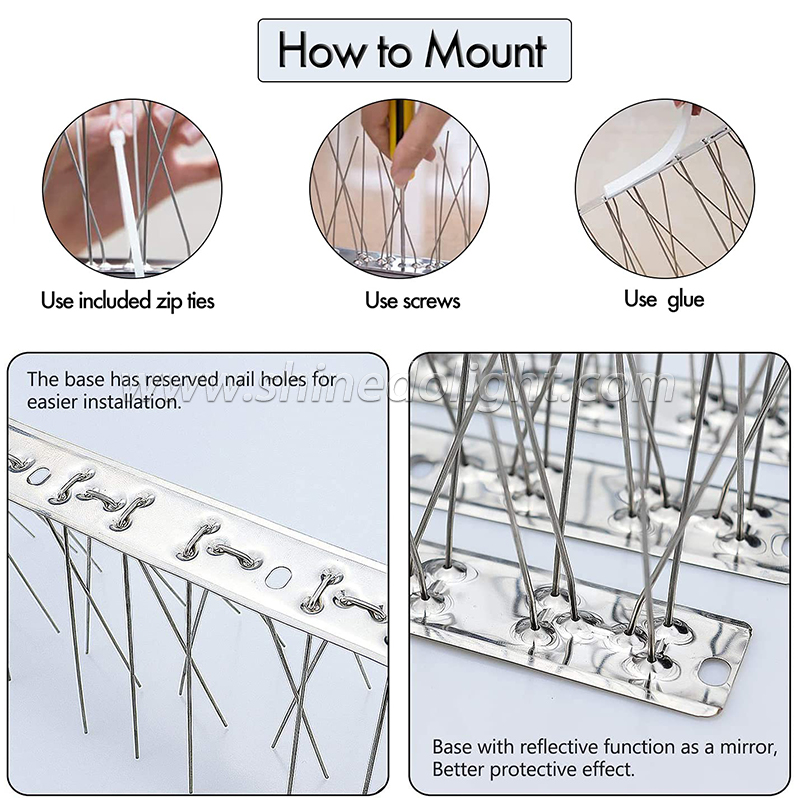 How to Mount

Use included zip ties

Use screws

Use glue

The base has reserved nail holes for easier installation.

www.shinedolight.com

Base with reflective function as a mirror, Better protective effect.